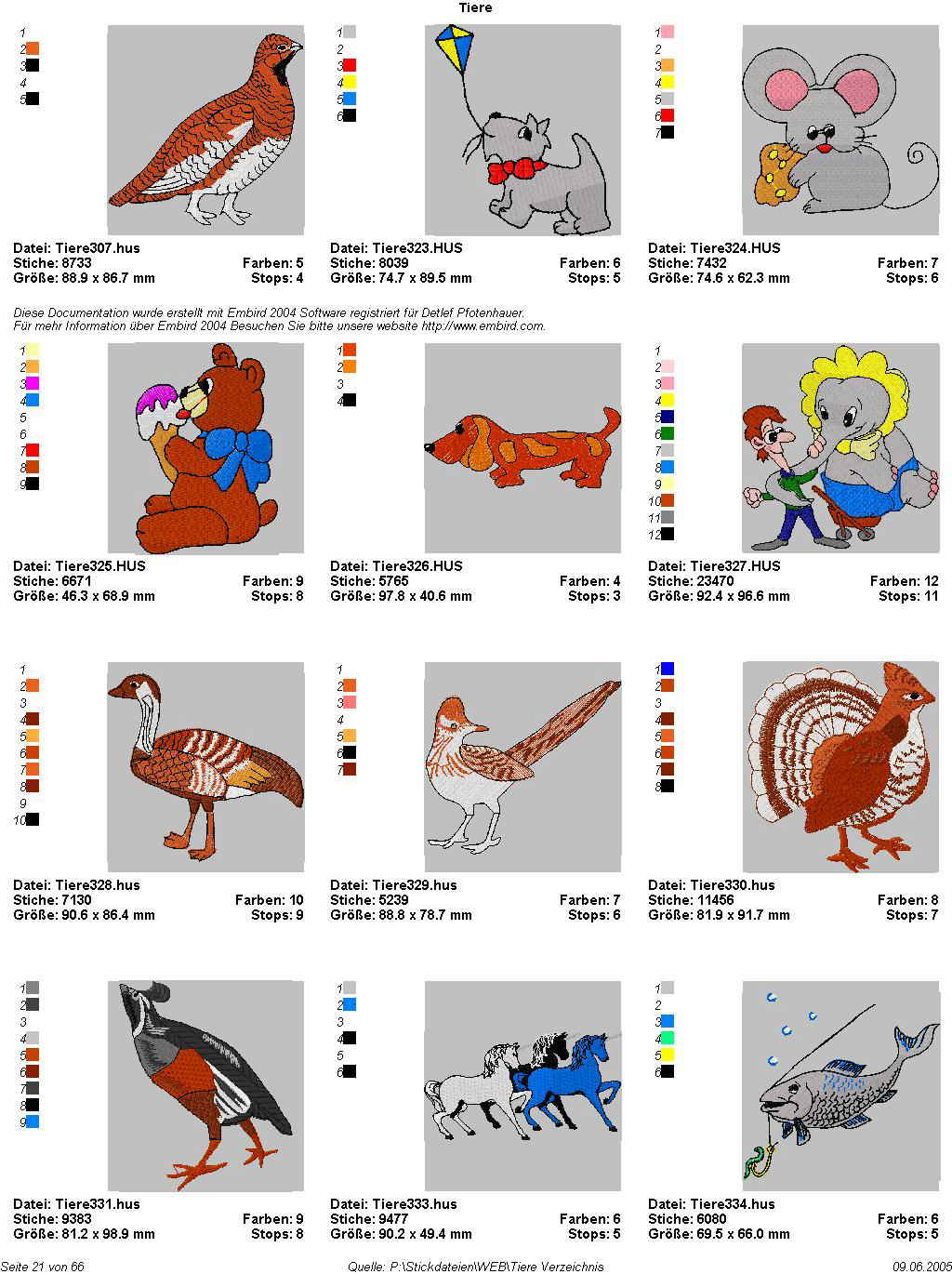 Tiere

1
2
3
4
5

Datei: Tiere307.hus
Stiche: 8733 Farben: 5
Größe: 88.9 x 86.7 mm Stops: 4

1
2
3
4
5
6

Datei: Tiere323.HUS
Stiche: 8039 Farben: 6
Größe: 74.7 x 89.5 mm Stops: 5

1
2
3
4
5
6
7

Datei: Tiere324.HUS
Stiche: 7432 Farben: 7
Größe: 74.6 x 62.3 mm Stops: 6

Diese Documentation wurde erstellt mit Embird 2004 Software registriert für Detlef Pfotenhauer.
Für mehr Information über Embird 2004 Besuchen Sie bitte unsere website http://www.embird.com.

1
2
3
4
5
6
7
8
9

Datei: Tiere325.HUS
Stiche: 6671 Farben: 9
Größe: 46.3 x 68.9 mm Stops: 8

1
2
3
4

Datei: Tiere326.HUS
Stiche: 5765 Farben: 4
Größe: 97.8 x 40.6 mm Stops: 3

1
2
3
4
5
6
7
8
9
10
11
12

Datei: Tiere327.HUS
Stiche: 23470 Farben: 12
Größe: 92.4 x 96.6 mm Stops: 11

1
2
3
4
5
6
7
8
9
10

Datei: Tiere328.hus
Stiche: 7130 Farben: 10
Größe: 90.6 x 86.4 mm Stops: 9

1
2
3
4
5
6
7

Datei: Tiere329.hus
Stiche: 5239 Farben: 7
Größe: 88.8 x 78.7 mm Stops: 6

1
2
3
4
5
6
7
8

Datei: Tiere330.hus
Stiche: 11456 Farben: 8
Größe: 81.9 x 91.7 mm Stops: 7

1
2
3
4
5
6
7
8
9

Datei: Tiere331.hus
Stiche: 9383 Farben: 9
Größe: 81.2 x 98.9 mm Stops: 8

1
2
3
4
5
6

Datei: Tiere333.hus
Stiche: 9477 Farben: 6
Größe: 90.2 x 49.4 mm Stops: 5

1
2
3
4
5
6

Datei: Tiere334.hus
Stiche: 6080 Farben: 6
Größe: 69.5 x 66.0 mm Stops: 5

Seite 21 von 66 Quelle: P:\Stickdateien\WEB\Tiere Verzeichnis 09.06.2005